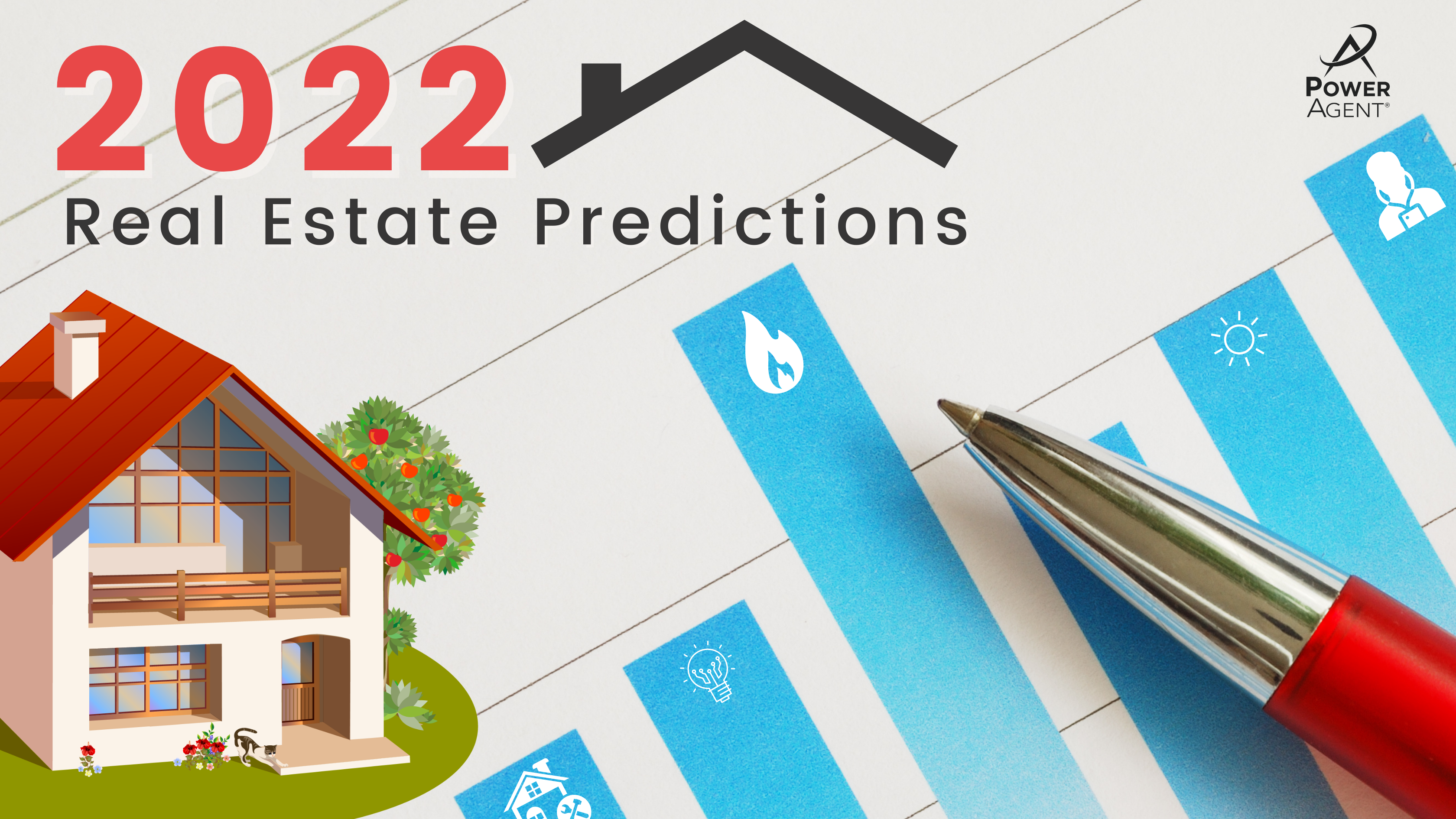 2022
Real Estate Predictions

POWER AGENT®